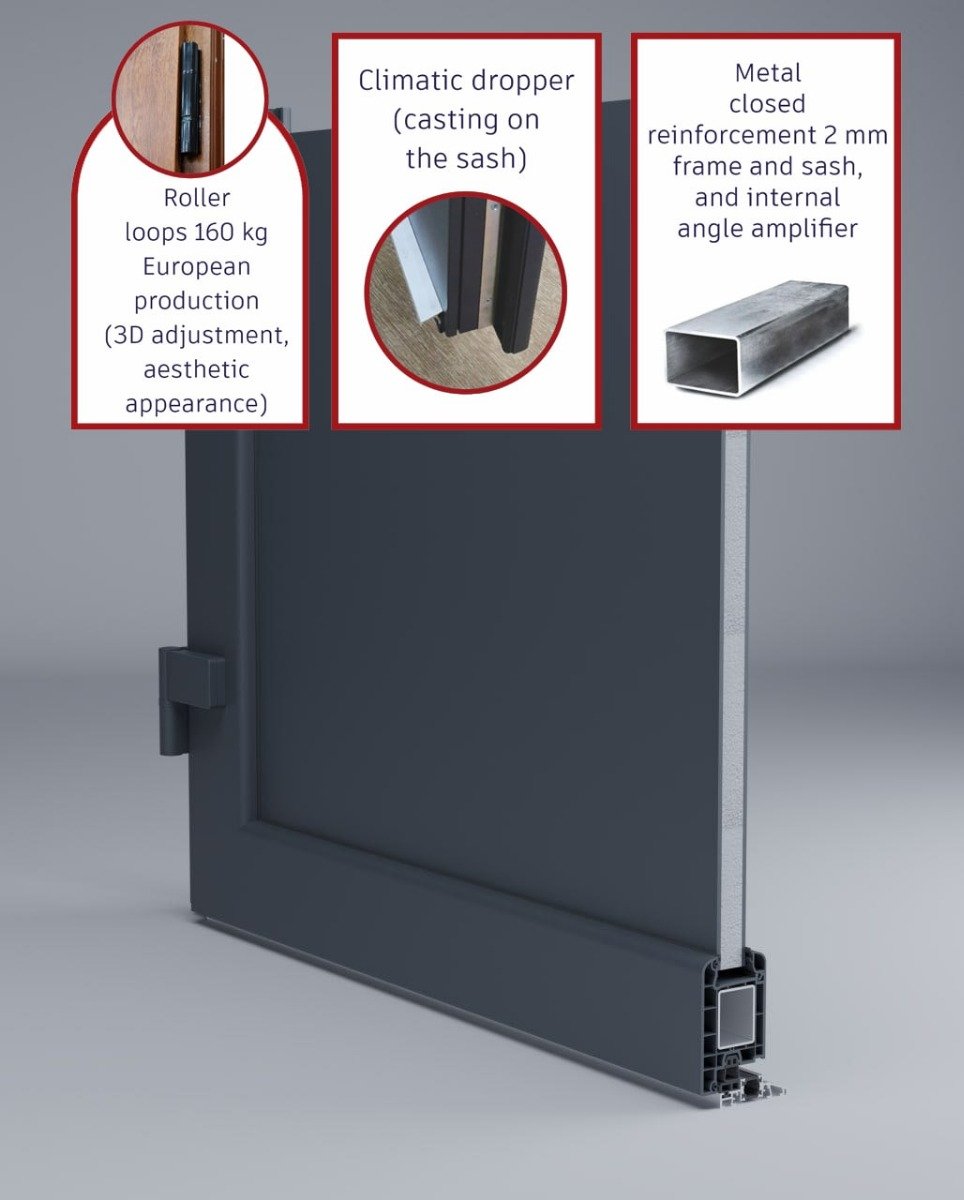 Roller loops 160 kg European production (3D adjustment, aesthetic appearance)

Climatic dropper (casting on the sash)

Metal closed reinforcement 2 mm frame and sash, and internal angle amplifier